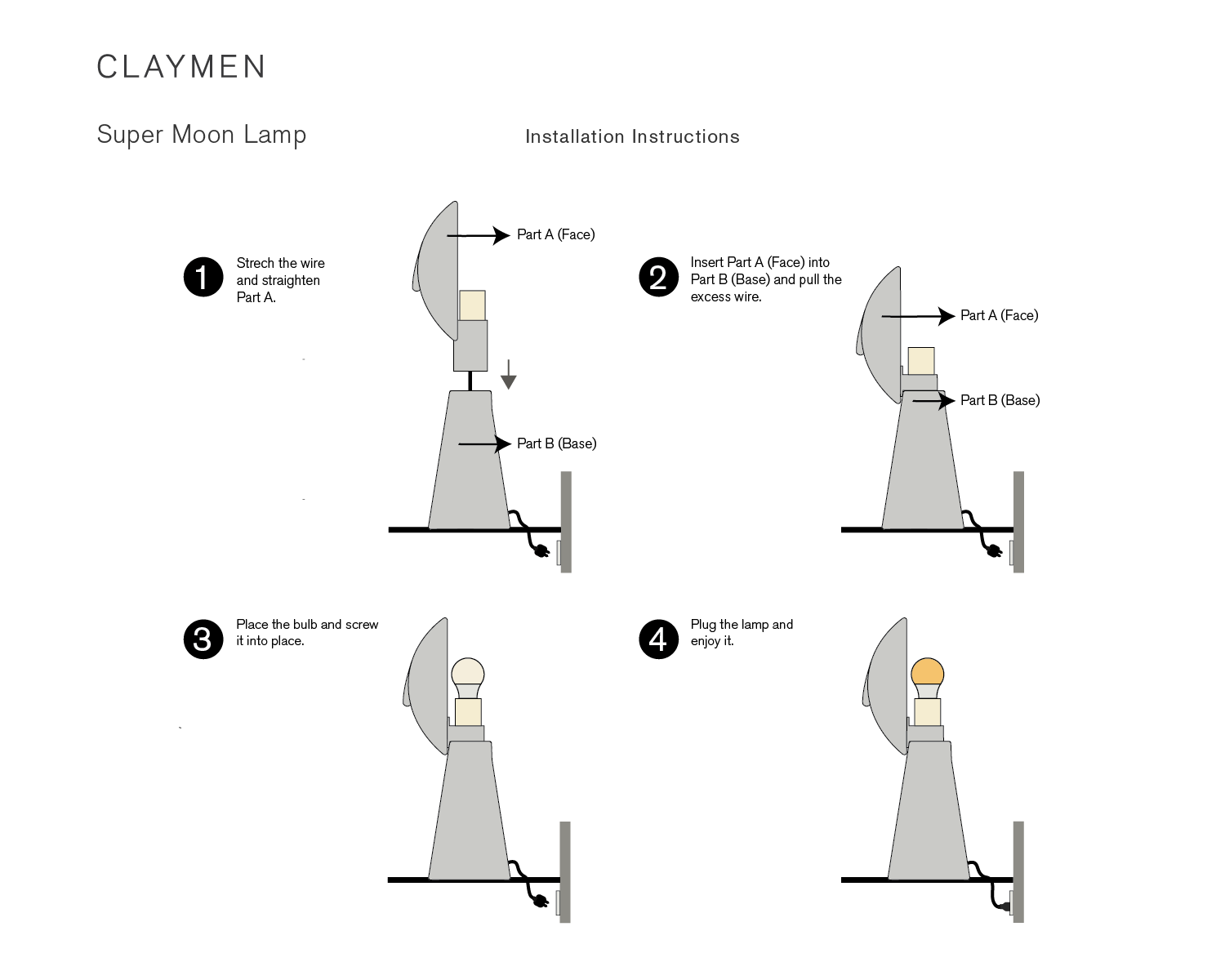 CLAYMEN

Super Moon Lamp

Installation Instructions

1 Strech the wire and straighten Part A.

Part A (Face)

Part B (Base)

2 Insert Part A (Face) into Part B (Base) and pull the excess wire.

Part A (Face)

Part B (Base)

3 Place the bulb and screw it into place.

4 Plug the lamp and enjoy it.